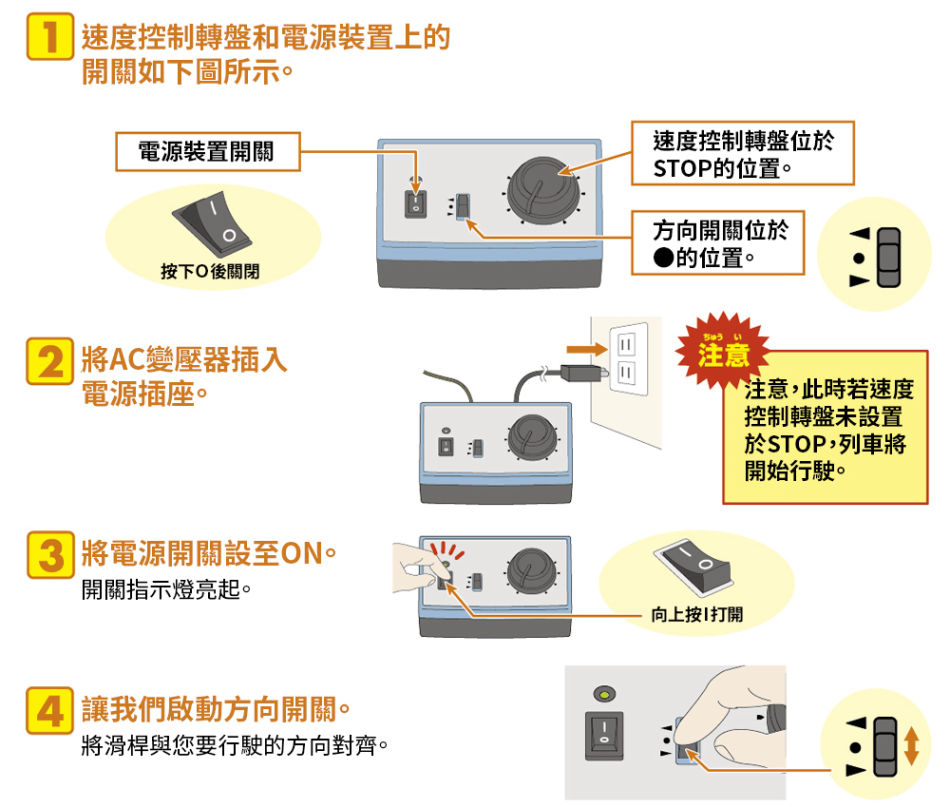 1 速度控制轉盤和電源裝置上的開關如下圖所示。

電源裝置開關

按下O後關閉

速度控制轉盤位於STOP的位置。

方向開關位於●的位置。

2 將AC變壓器插入電源插座。

ちゅう い
注意

注意，此時若速度控制轉盤未設置於STOP，列車將開始行駛。

3 將電源開關設至ON。
開關指示燈亮起。

向上按I打開

4 讓我們啟動方向開關。
將滑桿與您要行駛的方向對齊。